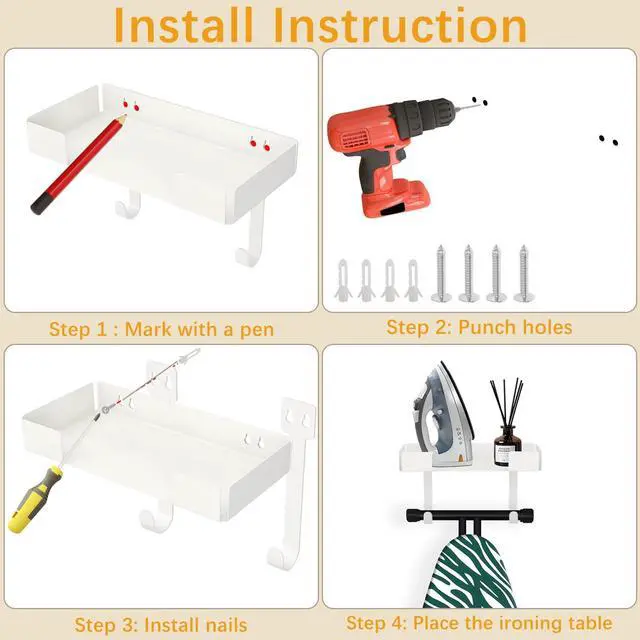 Install Instruction

Step 1 : Mark with a pen

Step 2: Punch holes

Step 3: Install nails

Step 4: Place the ironing table