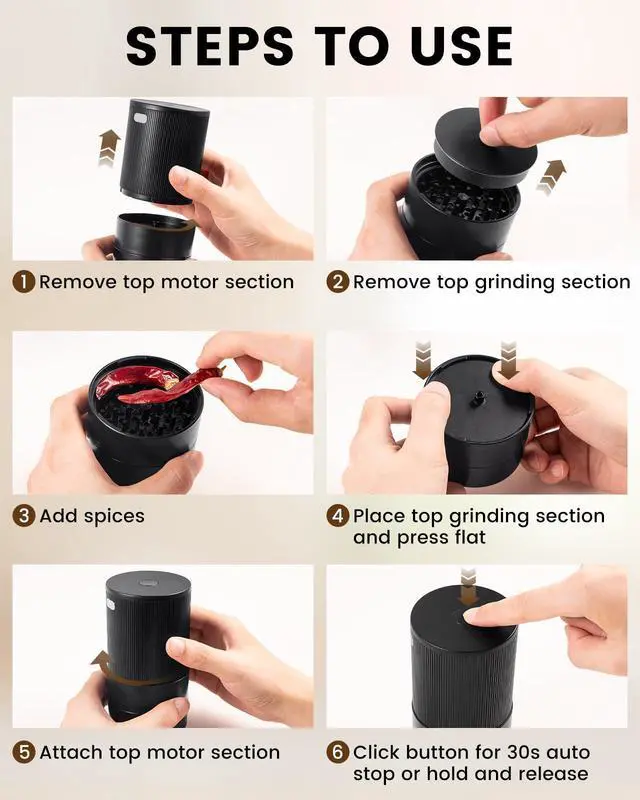 STEPS TO USE

1 Remove top motor section

2 Remove top grinding section

3 Add spices

4 Place top grinding section and press flat

5 Attach top motor section

6 Click button for 30s auto stop or hold and release