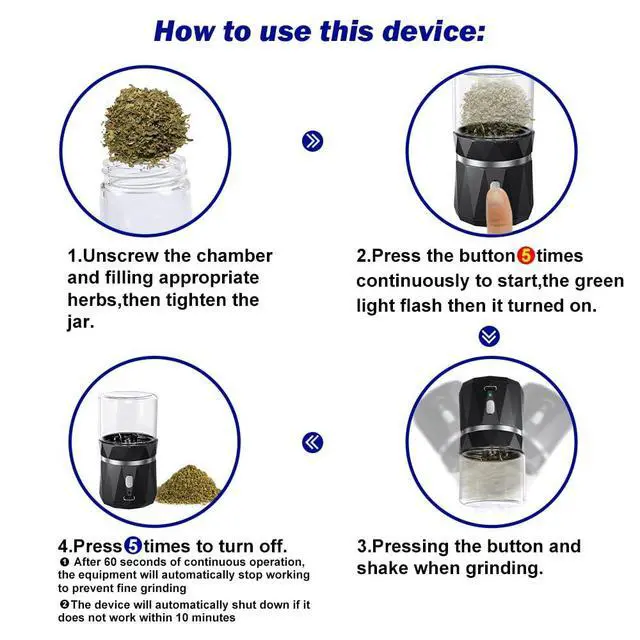 How to use this device:

1.Unscrew the chamber and filling appropriate herbs,then tighten the jar.

2.Press the button 5 times continuously to start,the green light flash then it turned on.

4.Press 5 times to turn off.
❶ After 60 seconds of continuous operation, the equipment will automatically stop working to prevent fine grinding
❷The device will automatically shut down if it does not work within 10 minutes

3.Pressing the button and shake when grinding.