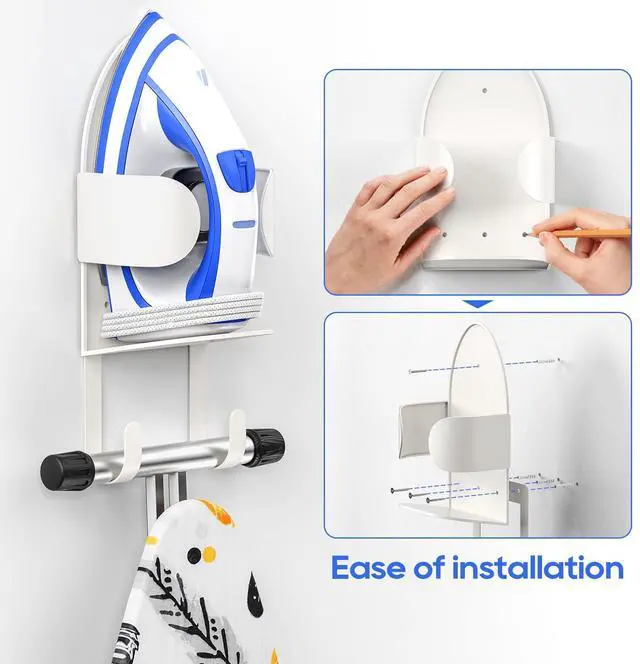 Ease of installation