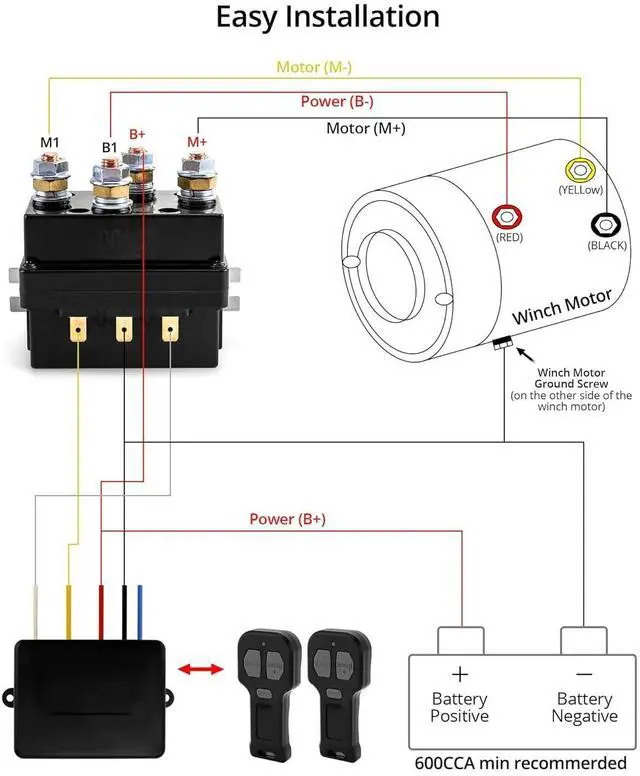 Easy Installation

Motor (M-)

Power (B-)

Motor (M+)

M1

B1

B+

M+

(YELLow)

(RED)

(BLACK)

Winch Motor

Winch Motor Ground Screw (on the other side of the winch motor)

Power (B+)

+

Battery Positive

−

Battery Negative

600CCA min recommerded