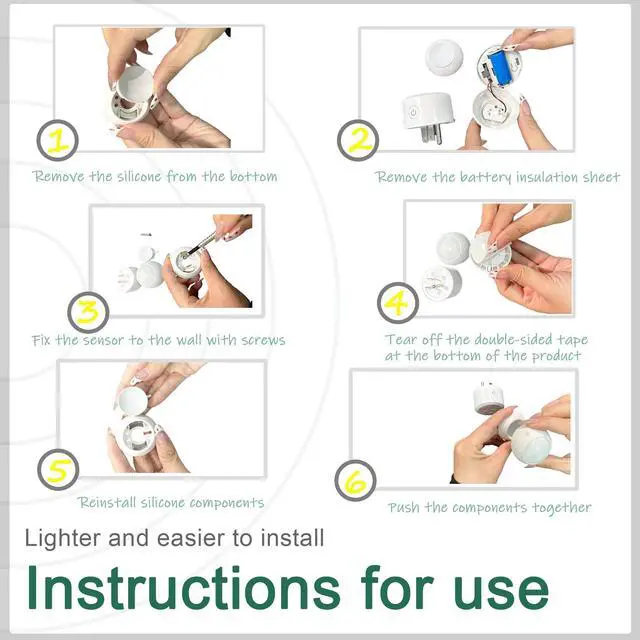 1
Remove the silicone from the bottom

2
Remove the battery insulation sheet

3
Fix the sensor to the wall with screws

4
Tear off the double-sided tape at the bottom of the product

5
Reinstall silicone components

6
Push the components together

Lighter and easier to install

Instructions for use