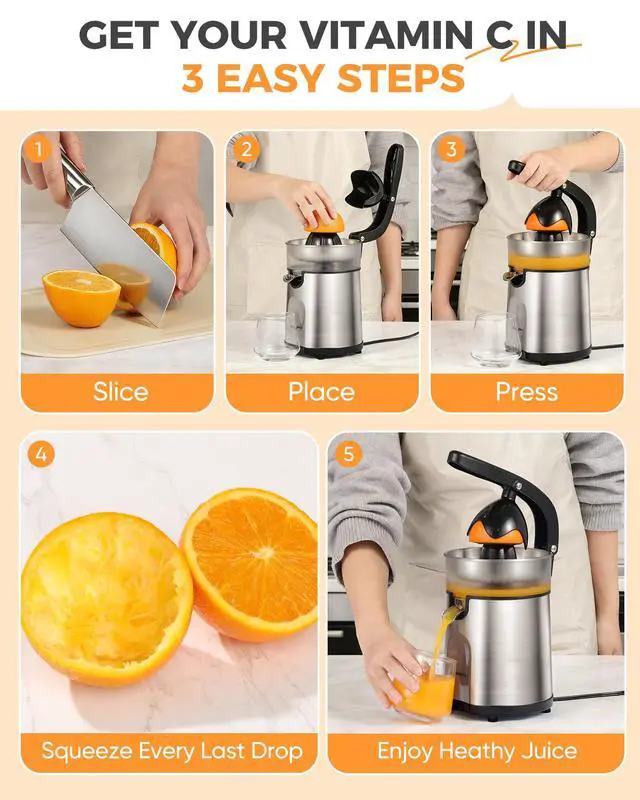 GET YOUR VITAMIN C IN
3 EASY STEPS

1
Slice

2
Place

3
Press

4
Squeeze Every Last Drop

5
Enjoy Heathy Juice