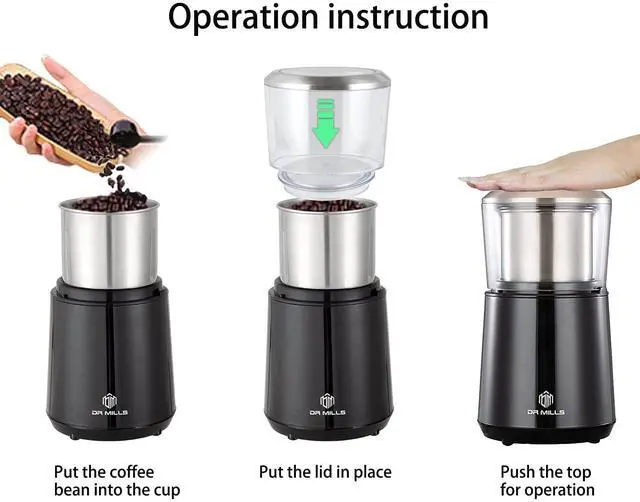 Operation instruction

DR MILLS

Put the coffee bean into the cup

DR MILLS

Put the lid in place

DR MILLS

Push the top for operation