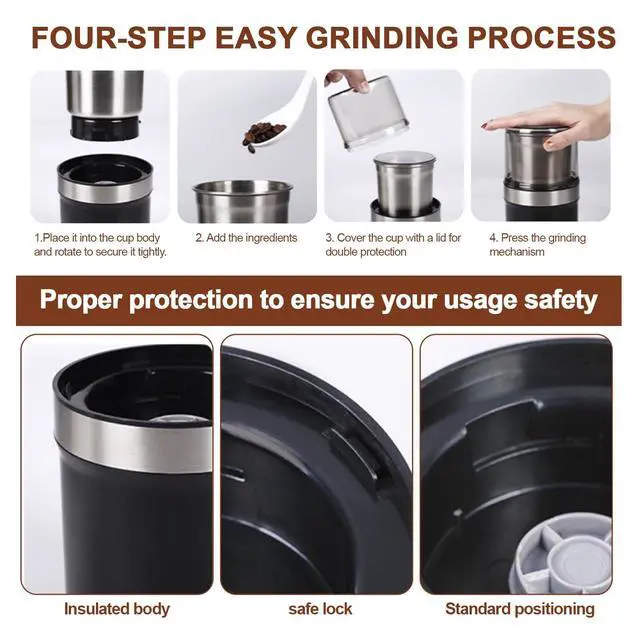 FOUR-STEP EASY GRINDING PROCESS

1.Place it into the cup body and rotate to secure it tightly.

2. Add the ingredients

3. Cover the cup with a lid for double protection

4. Press the grinding mechanism

Proper protection to ensure your usage safety

Insulated body

safe lock

Standard positioning