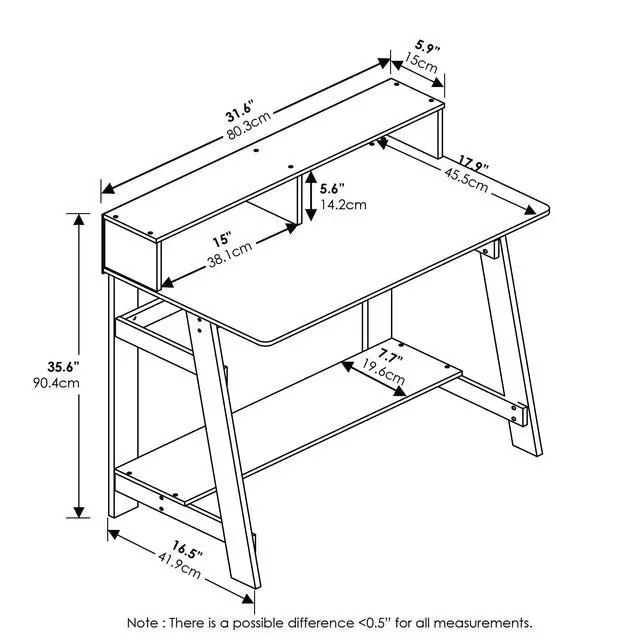 5.9"
15cm

31.6"
80.3cm

17.9"
45.5cm

5.6"
14.2cm

15"
38.1cm

35.6"
90.4cm

7.7"
19.6cm

16.5"
41.9cm

Note : There is a possible difference <0.5" for all measurements.