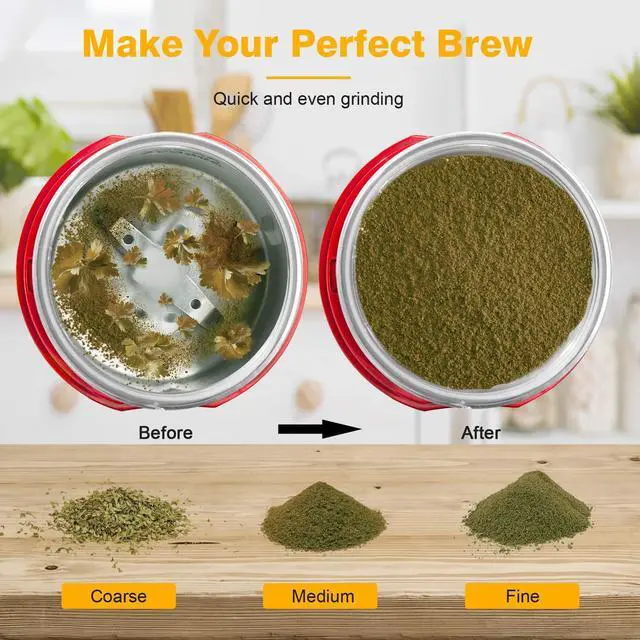 Make Your Perfect Brew

Quick and even grinding

Before

After

Coarse

Medium

Fine