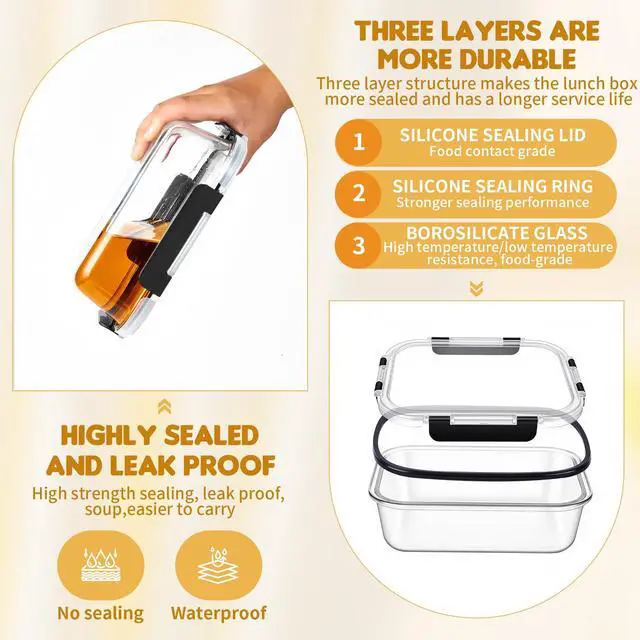 THREE LAYERS ARE MORE DURABLE

Three layer structure makes the lunch box more sealed and has a longer service life

1 SILICONE SEALING LID
Food contact grade

2 SILICONE SEALING RING
Stronger sealing performance

3 BOROSILICATE GLASS
High temperature/low temperature resistance, food-grade

HIGHLY SEALED AND LEAK PROOF

High strength sealing, leak proof, soup,easier to carry

No sealing

Waterproof