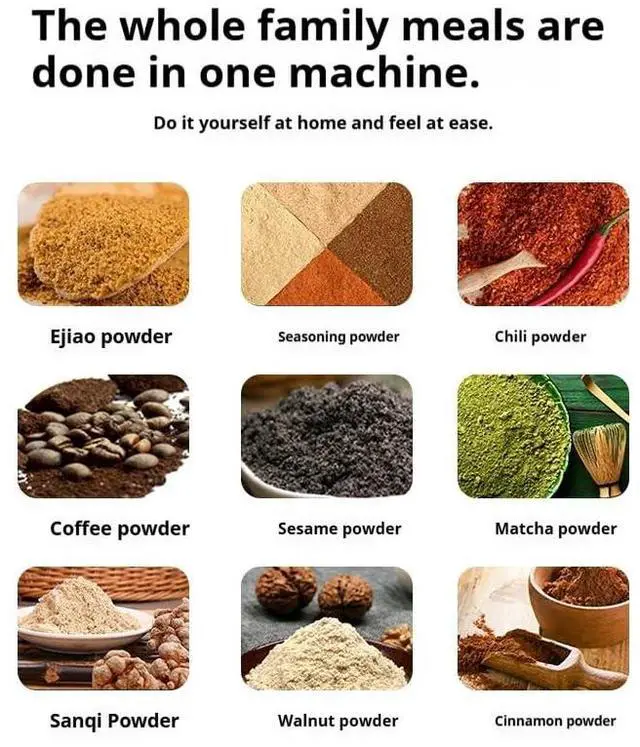 The whole family meals are done in one machine.

Do it yourself at home and feel at ease.

Ejiao powder

Seasoning powder

Chili powder

Coffee powder

Sesame powder

Matcha powder

Sanqi Powder

Walnut powder

Cinnamon powder