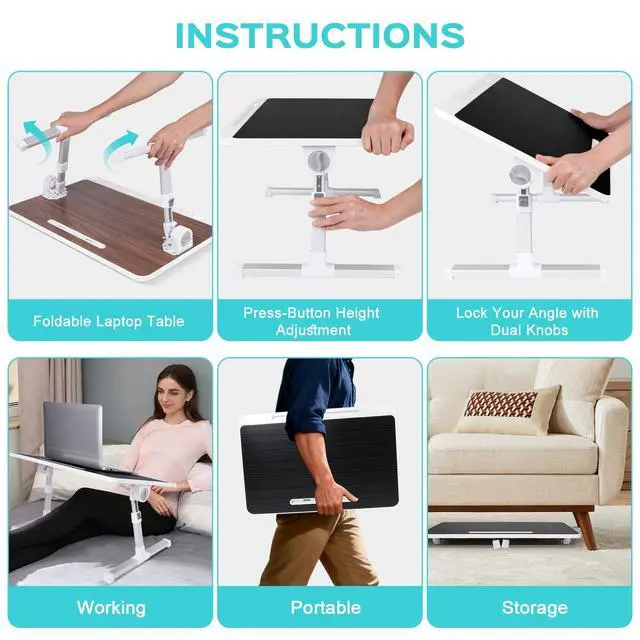 INSTRUCTIONS

Foldable Laptop Table

Press-Button Height Adjustment

Lock Your Angle with Dual Knobs

Working

Portable

Storage