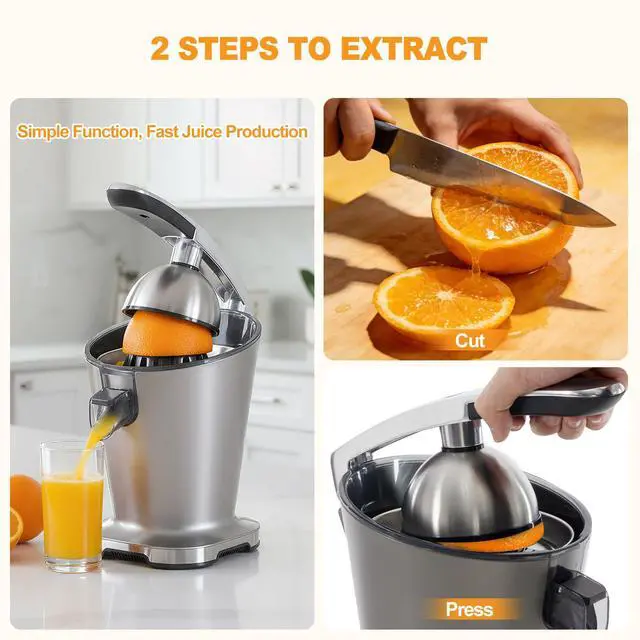 2 STEPS TO EXTRACT

Simple Function, Fast Juice Production

Cut

Press