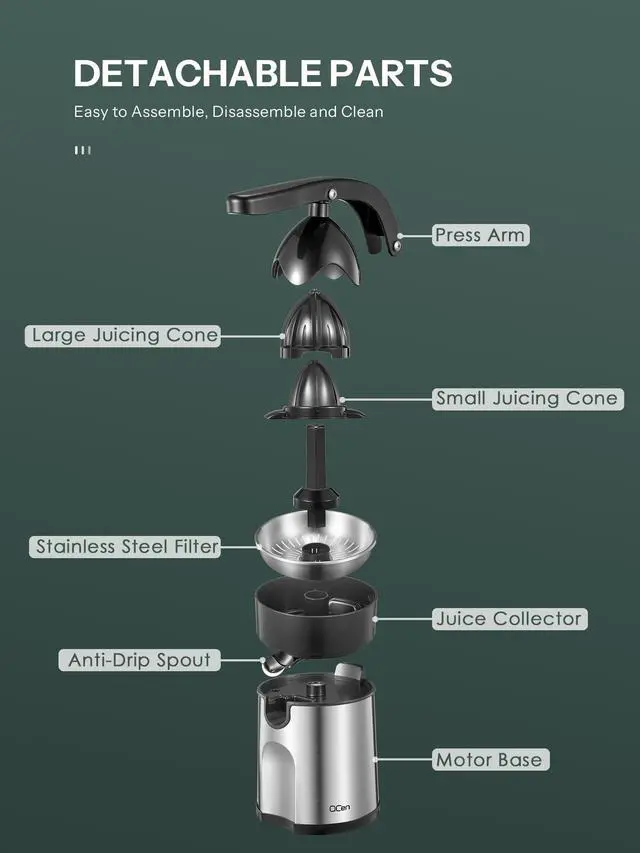 DETACHABLE PARTS

Easy to Assemble, Disassemble and Clean

Press Arm

Large Juicing Cone

Small Juicing Cone

Stainless Steel Filter

Juice Collector

Anti-Drip Spout

Motor Base

OCen