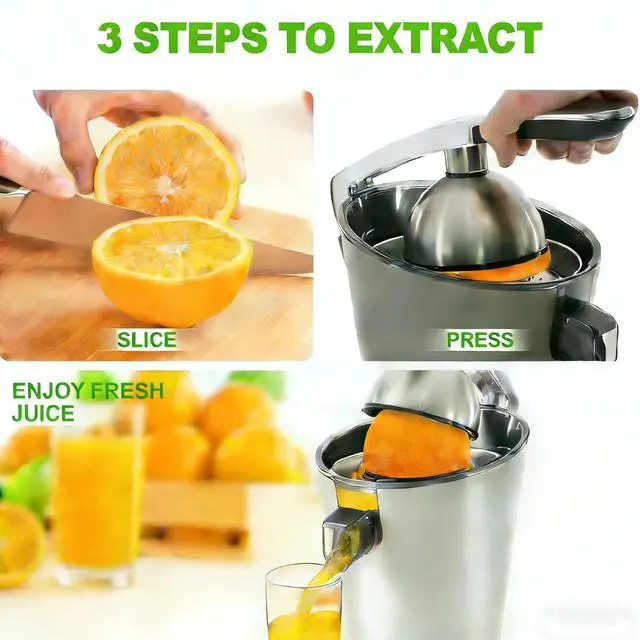 3 STEPS TO EXTRACT

SLICE

PRESS

ENJOY FRESH JUICE