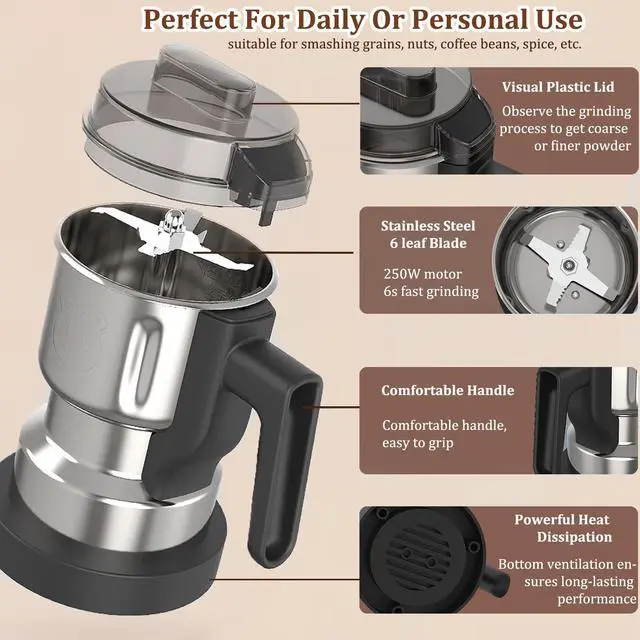 Perfect For Daily Or Personal Use
suitable for smashing grains, nuts, coffee beans, spice, etc.

Visual Plastic Lid
Observe the grinding process to get coarse or finer powder

Stainless Steel 6 leaf Blade
250W motor
6s fast grinding

Comfortable Handle
Comfortable handle, easy to grip

Powerful Heat Dissipation
Bottom ventilation ensures long-lasting performance