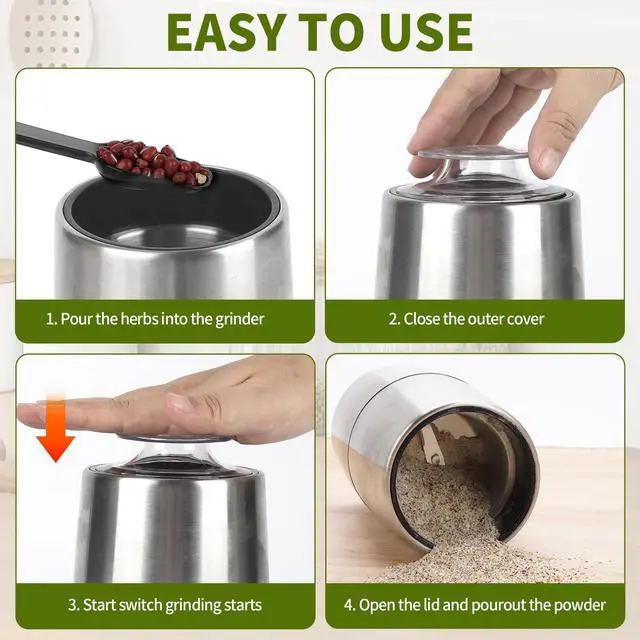 EASY TO USE

1. Pour the herbs into the grinder

2. Close the outer cover

3. Start switch grinding starts

4. Open the lid and pourout the powder