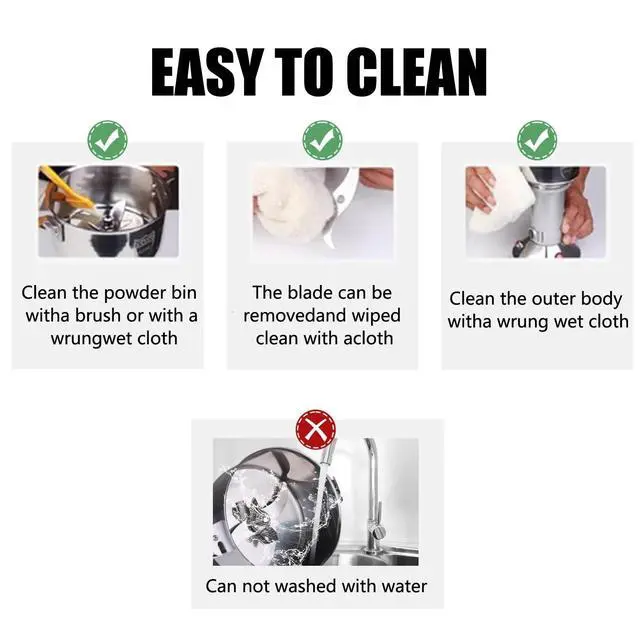 EASY TO CLEAN

Clean the powder bin witha brush or with a wrungwet cloth

The blade can be removedand wiped clean with acloth

Clean the outer body witha wrung wet cloth

Can not washed with water