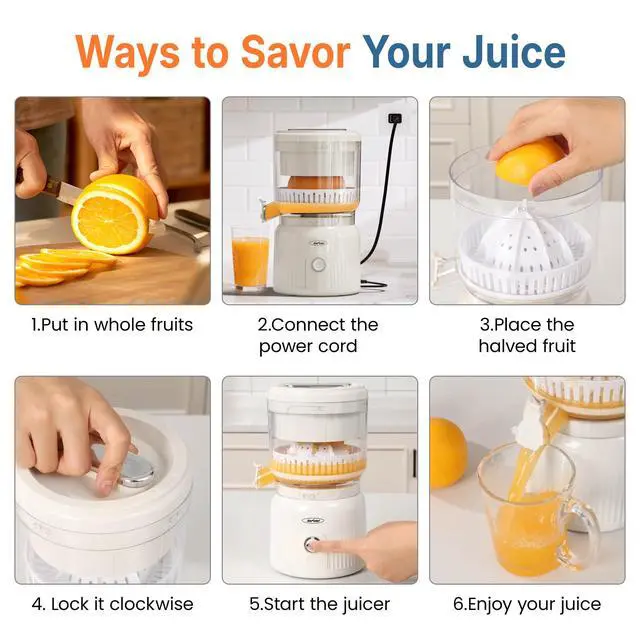 Ways to Savor Your Juice

1.Put in whole fruits

2.Connect the power cord

3.Place the halved fruit

4. Lock it clockwise

5.Start the juicer

6.Enjoy your juice