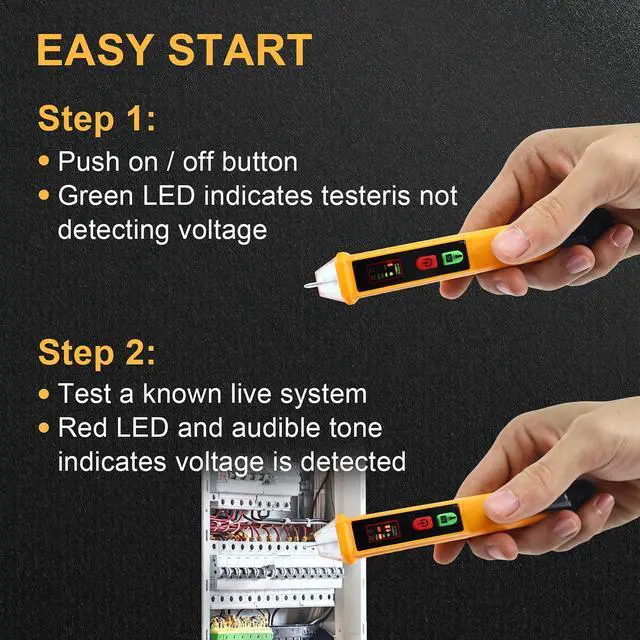 EASY START

Step 1:

• Push on / off button
• Green LED indicates testeris not detecting voltage

Step 2:

• Test a known live system
• Red LED and audible tone indicates voltage is detected