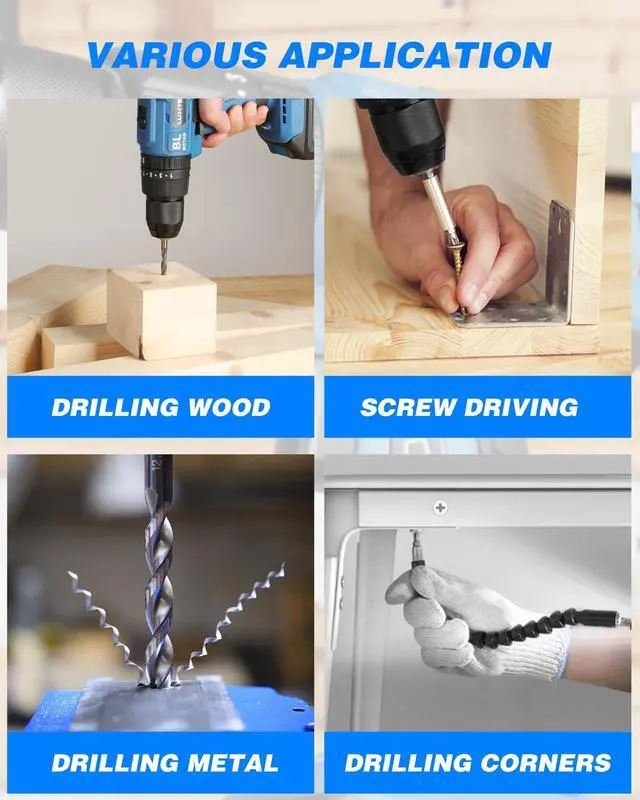 VARIOUS APPLICATION

BL

DRILLING WOOD

SCREW DRIVING

DRILLING METAL

DRILLING CORNERS