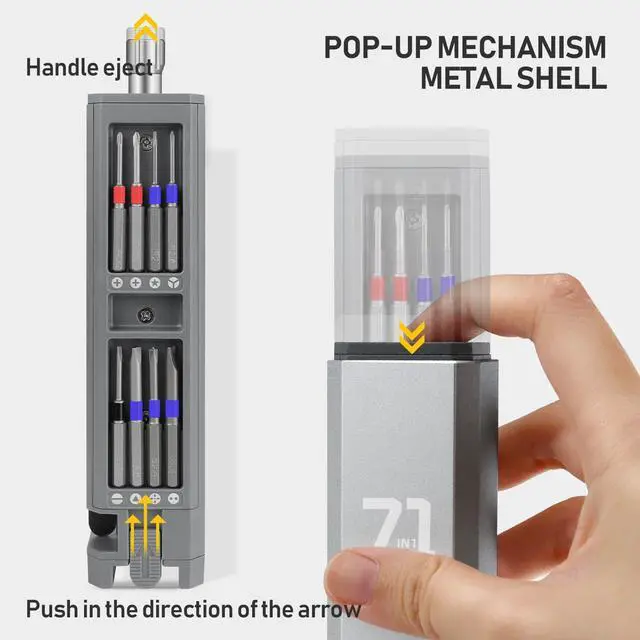 Handle eject

POP-UP MECHANISM
METAL SHELL

71
IN1

Push in the direction of the arrow