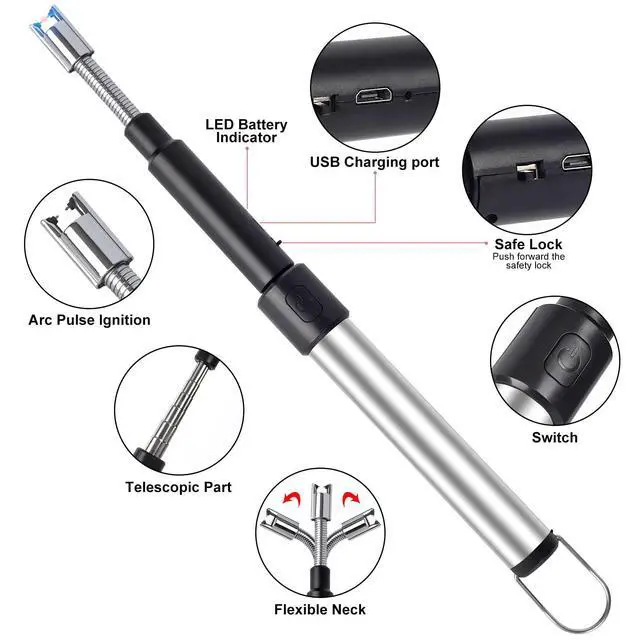 LED Battery Indicator

USB Charging port

Safe Lock
Push forward the safety lock

Arc Pulse Ignition

Switch

Telescopic Part

Flexible Neck