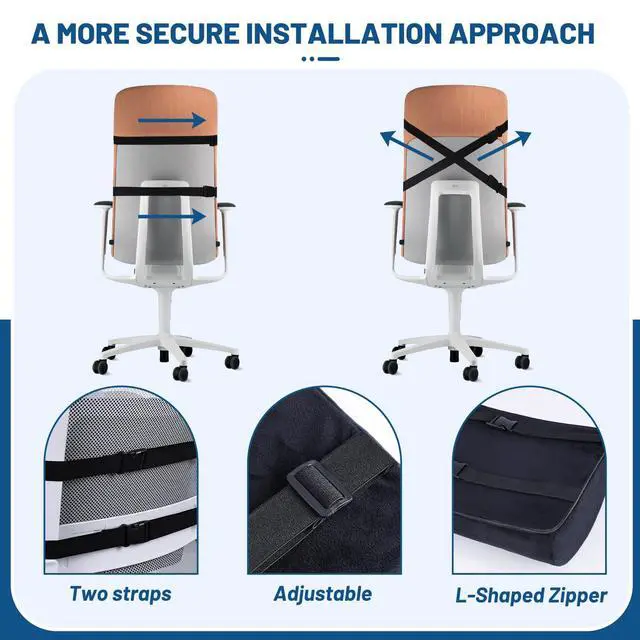 A MORE SECURE INSTALLATION APPROACH

Two straps

Adjustable

L-Shaped Zipper