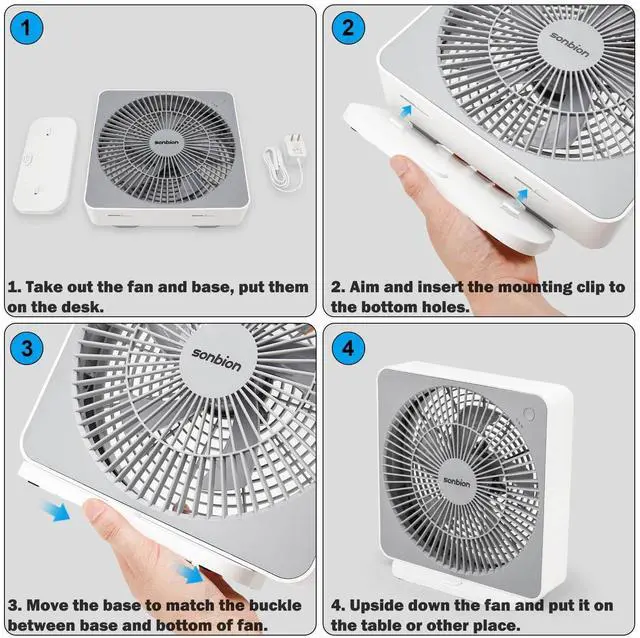 1

sonbion

1. Take out the fan and base, put them on the desk.

2

sonbion

2. Aim and insert the mounting clip to the bottom holes.

3

sonbion

3. Move the base to match the buckle between base and bottom of fan.

4

sonbion

4. Upside down the fan and put it on the table or other place.