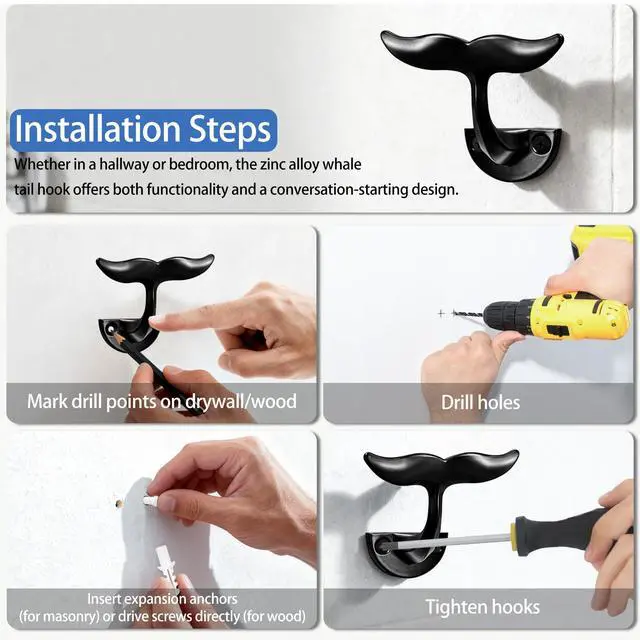 Installation Steps

Whether in a hallway or bedroom, the zinc alloy whale tail hook offers both functionality and a conversation-starting design.

Mark drill points on drywall/wood

Drill holes

Insert expansion anchors (for masonry) or drive screws directly (for wood)

Tighten hooks