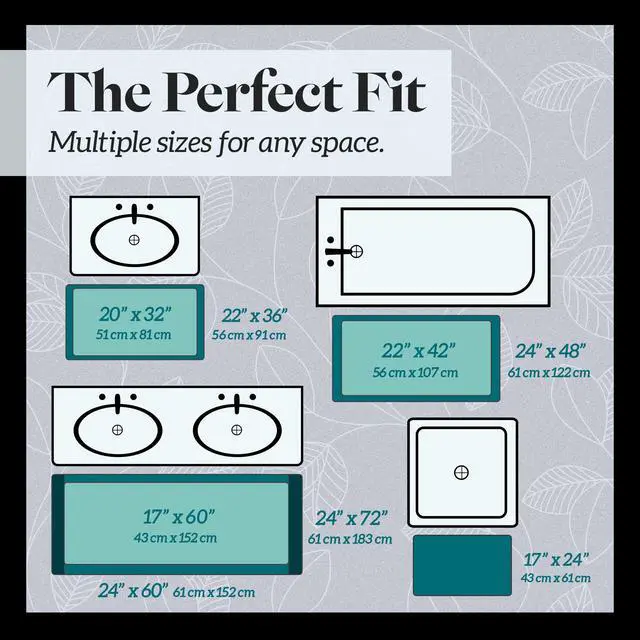 The Perfect Fit
Multiple sizes for any space.

20" x 32"
51 cm x 81 cm

22" x 36"
56 cm x 91 cm

22" x 42"
56 cm x 107 cm

24" x 48"
61 cm x 122 cm

17" x 60"
43 cm x 152 cm

24" x 72"
61 cm x 183 cm

24" x 60" 61 cm x 152 cm

17" x 24"
43 cm x 61 cm