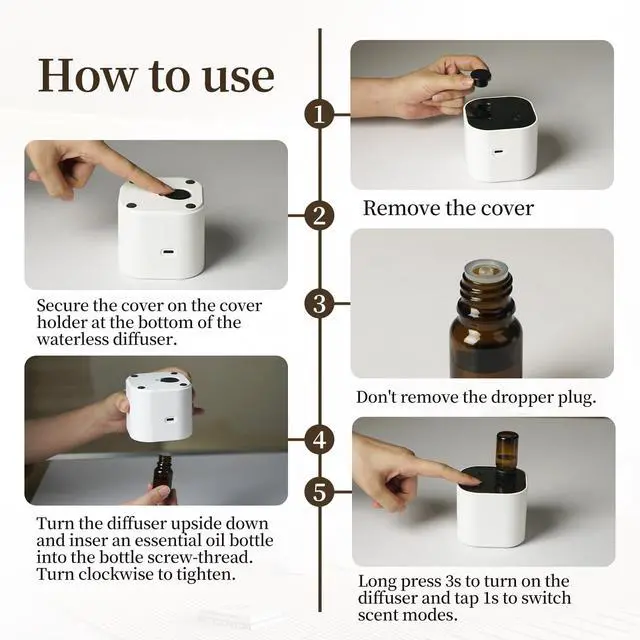 How to use

1

Remove the cover

2

Secure the cover on the cover holder at the bottom of the waterless diffuser.

3

Don't remove the dropper plug.

4

Turn the diffuser upside down and inser an essential oil bottle into the bottle screw-thread. Turn clockwise to tighten.

5

Long press 3s to turn on the diffuser and tap 1s to switch scent modes.