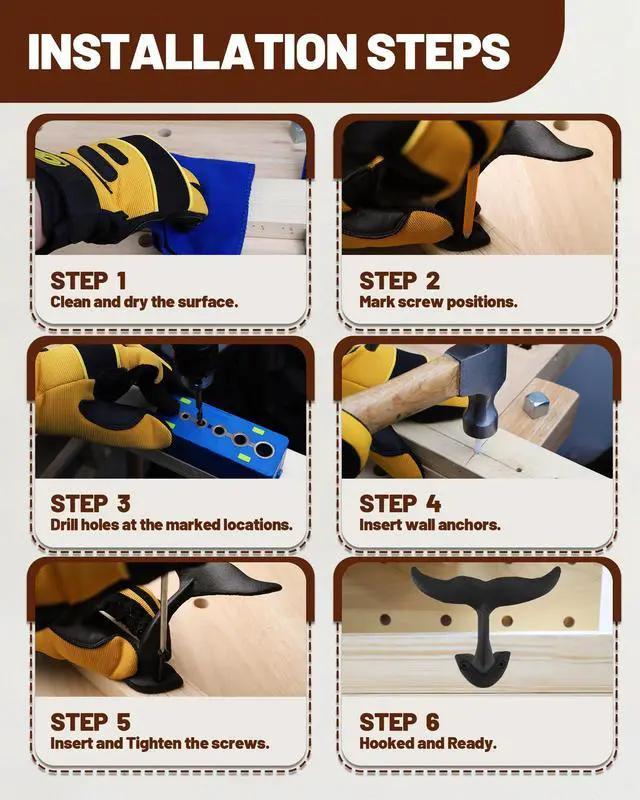 INSTALLATION STEPS

STEP 1
Clean and dry the surface.

STEP 2
Mark screw positions.

STEP 3
Drill holes at the marked locations.

STEP 4
Insert wall anchors.

STEP 5
Insert and Tighten the screws.

STEP 6
Hooked and Ready.