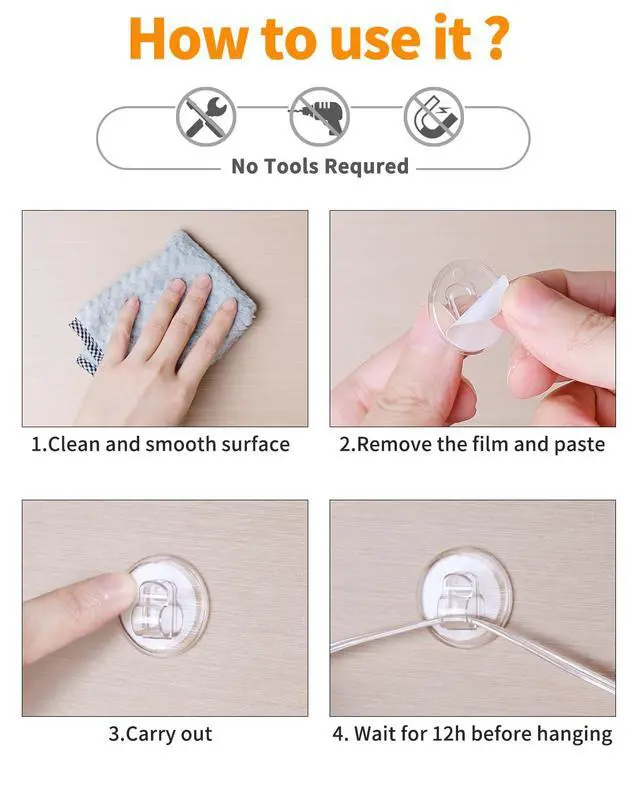 How to use it ?

No Tools Requred

1.Clean and smooth surface

2.Remove the film and paste

3.Carry out

4. Wait for 12h before hanging