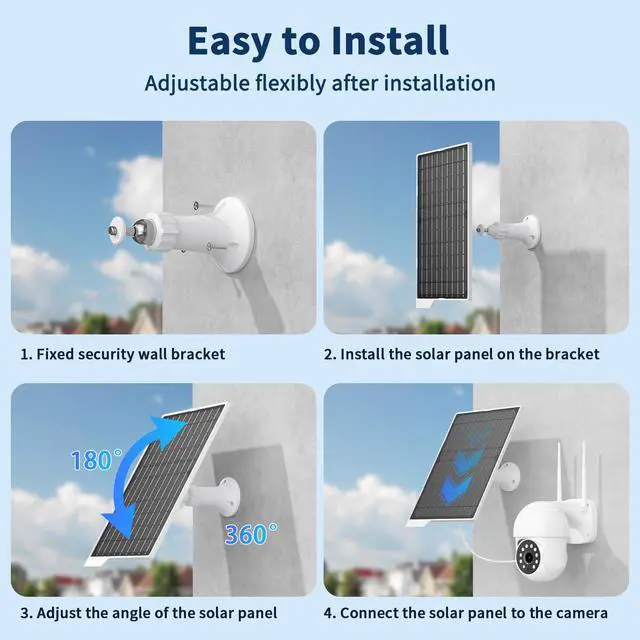 Easy to Install

Adjustable flexibly after installation

1. Fixed security wall bracket

2. Install the solar panel on the bracket

180°

360°

3. Adjust the angle of the solar panel

4. Connect the solar panel to the camera