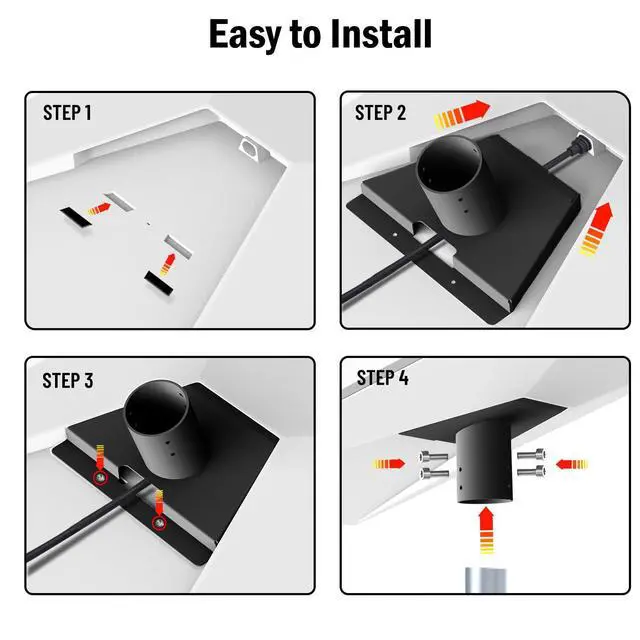 Easy to Install

STEP 1

STEP 2

STEP 3

STEP 4