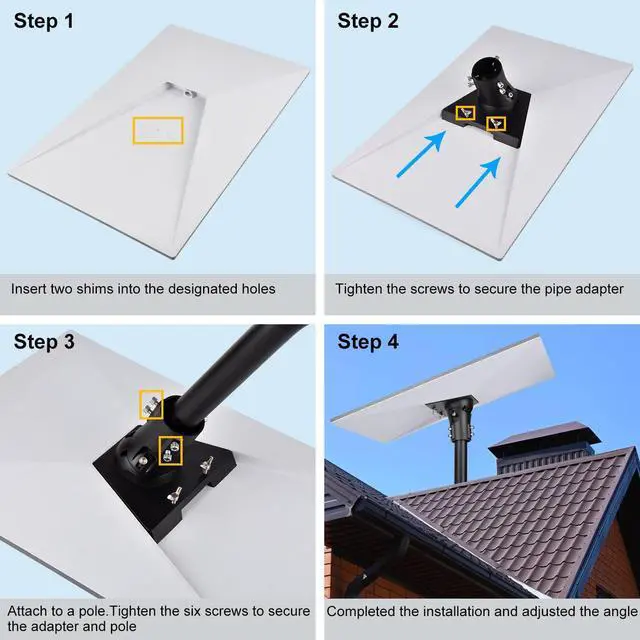 Step 1

Insert two shims into the designated holes

Step 2

Tighten the screws to secure the pipe adapter

Step 3

Attach to a pole.Tighten the six screws to secure the adapter and pole

Step 4

Completed the installation and adjusted the angle