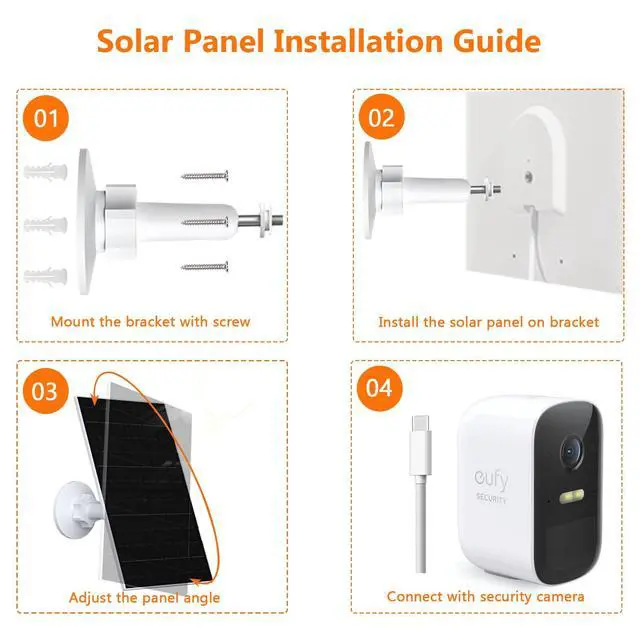 Solar Panel Installation Guide

01

Mount the bracket with screw

02

Install the solar panel on bracket

03

Adjust the panel angle

04

eufy
SECURITY

Connect with security camera