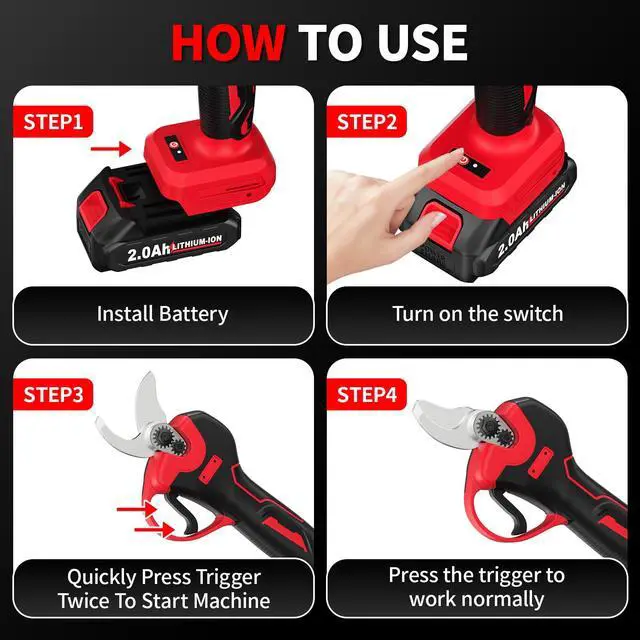 HOW TO USE

STEP1

2.0Ah LITHIUM-ION

Install Battery

STEP2

2.0Ah LITHIUM-ION

Turn on the switch

STEP3

Quickly Press Trigger Twice To Start Machine

STEP4

Press the trigger to work normally