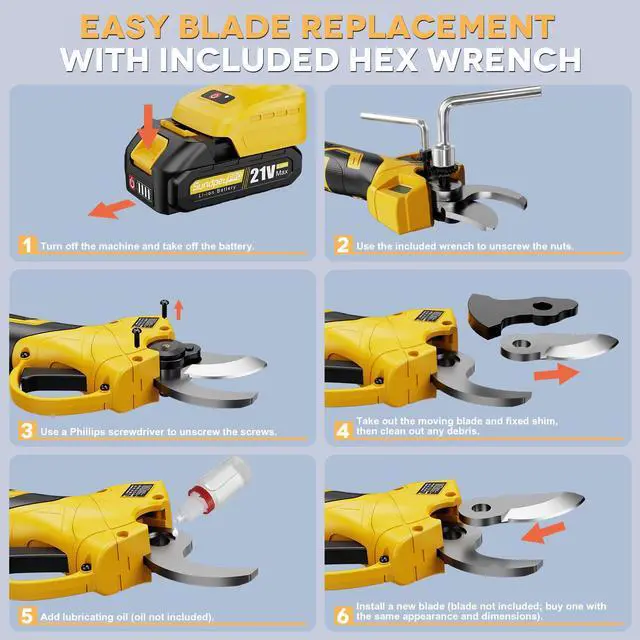 EASY BLADE REPLACEMENT
WITH INCLUDED HEX WRENCH

Sundpey
Li-ion Battery
21V Max

1 Turn off the machine and take off the battery.

2 Use the included wrench to unscrew the nuts.

3 Use a Phillips screwdriver to unscrew the screws.

4 Take out the moving blade and fixed shim, then clean out any debris.

5 Add lubricating oil (oil not included).

6 Install a new blade (blade not included; buy one with the same appearance and dimensions).