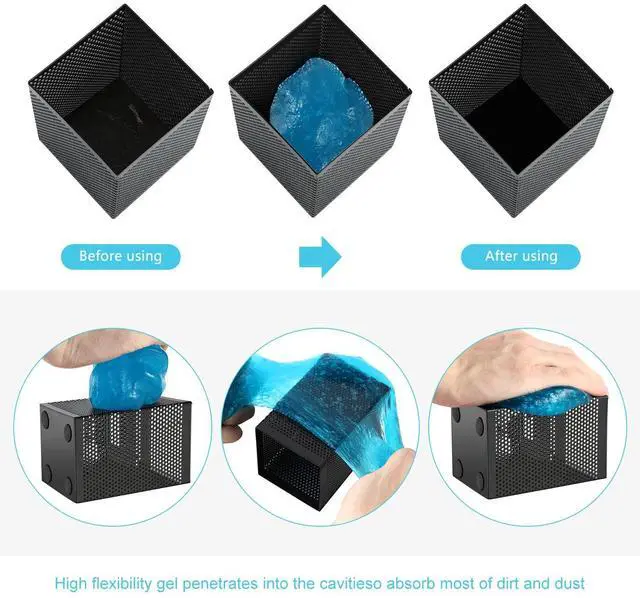 Before using

After using

High flexibility gel penetrates into the cavitieso absorb most of dirt and dust