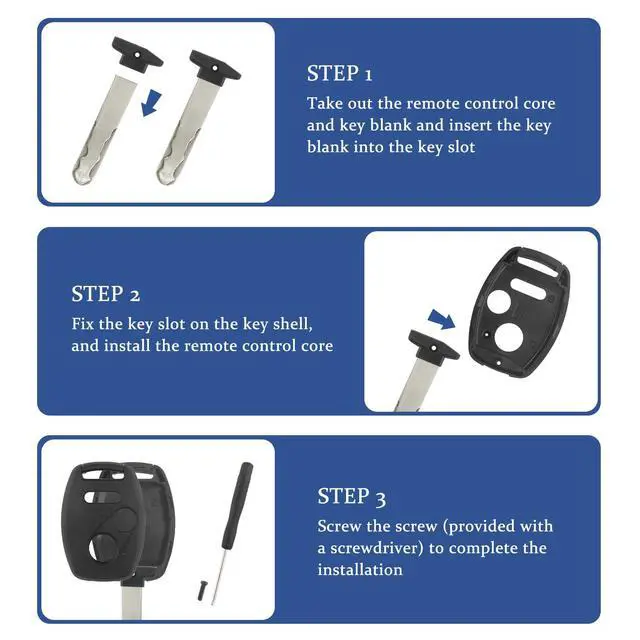 STEP 1
Take out the remote control core and key blank and insert the key blank into the key slot

STEP 2
Fix the key slot on the key shell, and install the remote control core

STEP 3
Screw the screw (provided with a screwdriver) to complete the installation