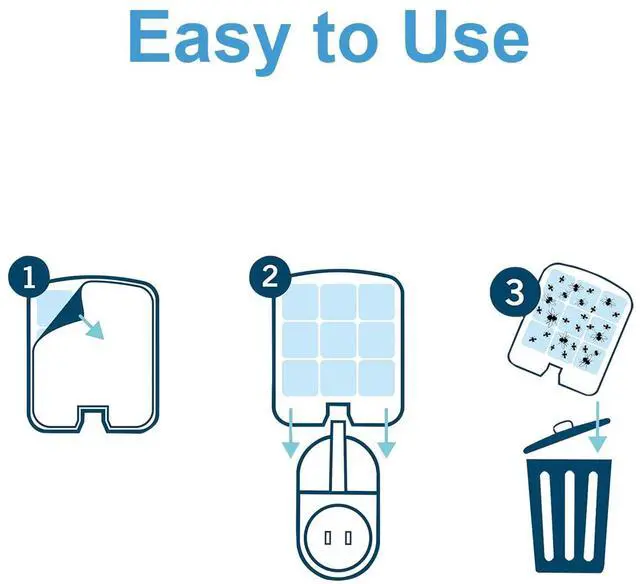 Easy to Use

1

2

3