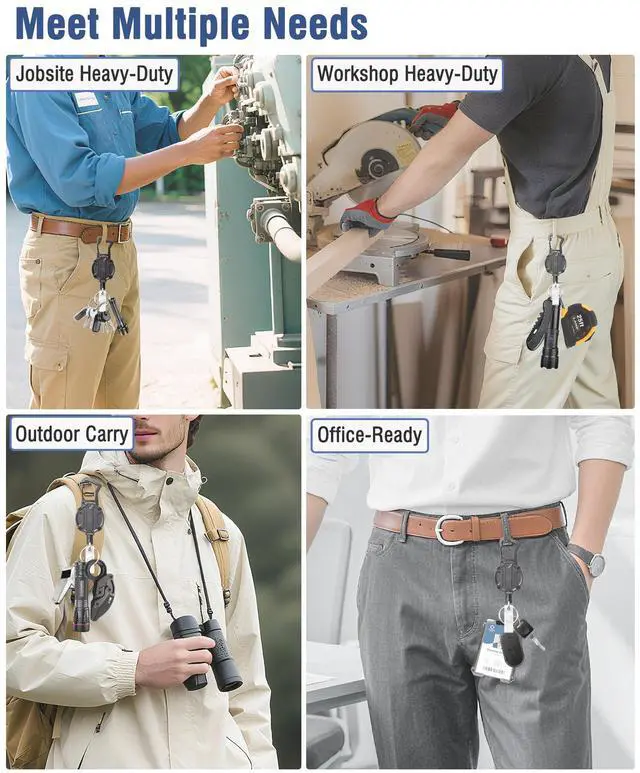 Meet Multiple Needs

Jobsite Heavy-Duty

Workshop Heavy-Duty

Outdoor Carry

Office-Ready