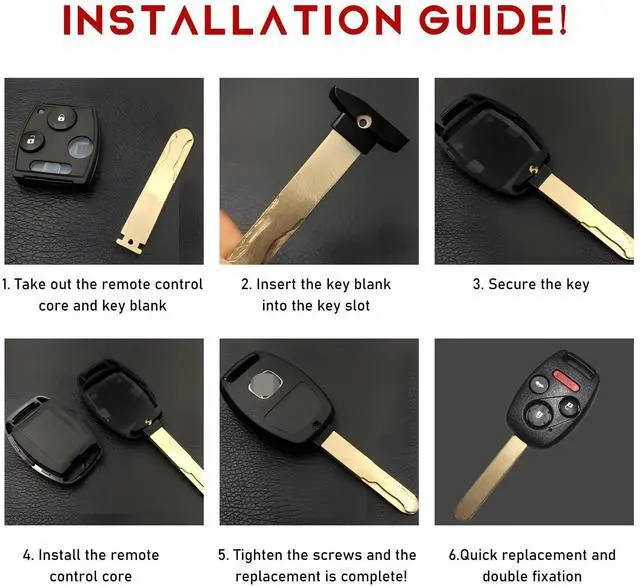 INSTALLATION GUIDE!

1. Take out the remote control core and key blank

2. Insert the key blank into the key slot

3. Secure the key

4. Install the remote control core

5. Tighten the screws and the replacement is complete!

6.Quick replacement and double fixation