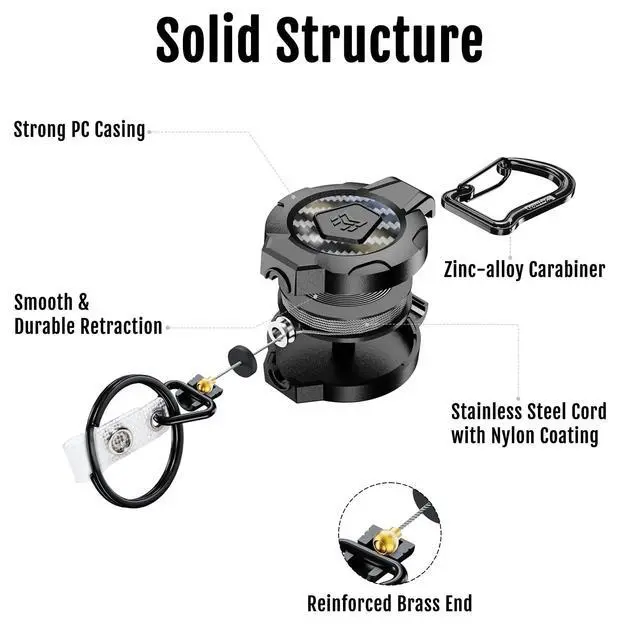 Solid Structure

Strong PC Casing

Zinc-alloy Carabiner

Smooth & Durable Retraction

Stainless Steel Cord with Nylon Coating

Reinforced Brass End