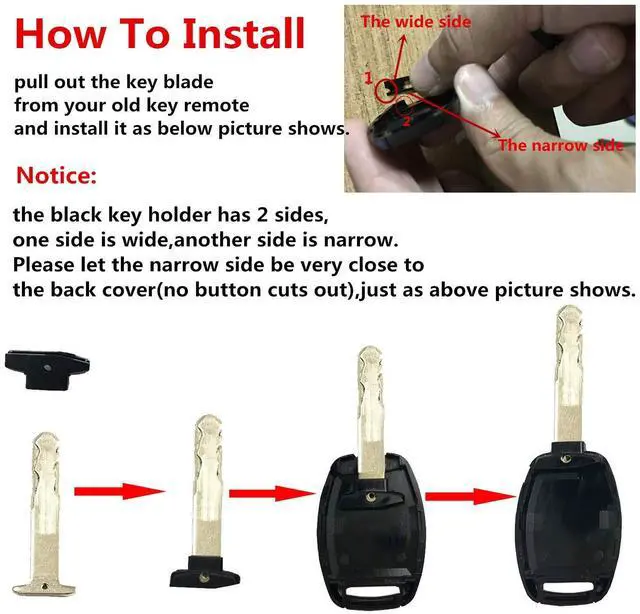 How To Install

pull out the key blade from your old key remote and install it as below picture shows.

The wide side
1
2
The narrow side

Notice:

the black key holder has 2 sides, one side is wide,another side is narrow. Please let the narrow side be very close to the back cover(no button cuts out),just as above picture shows.