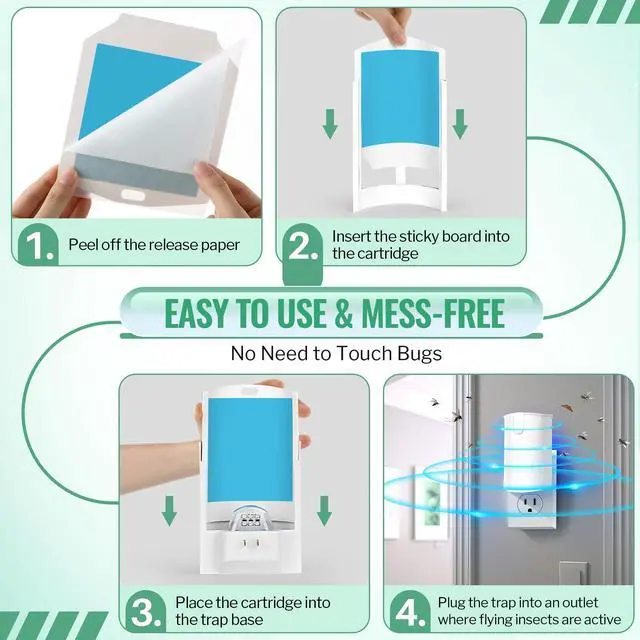 1. Peel off the release paper

2. Insert the sticky board into the cartridge

EASY TO USE & MESS-FREE

No Need to Touch Bugs

3. Place the cartridge into the trap base

4. Plug the trap into an outlet where flying insects are active