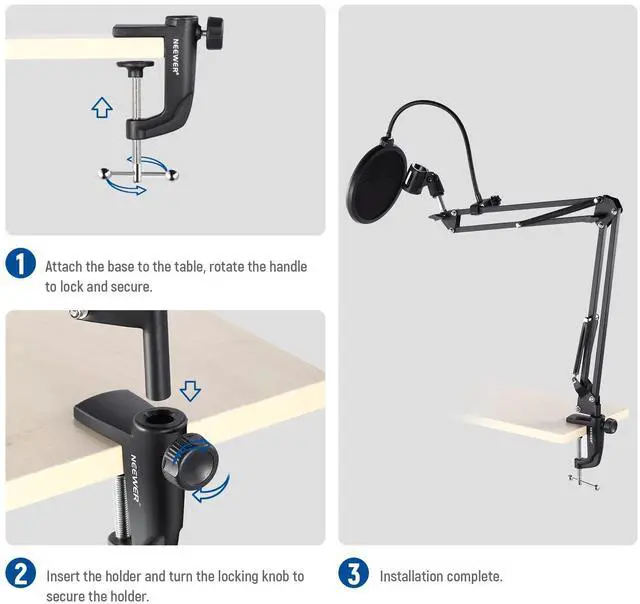 NEEWER®

1 Attach the base to the table, rotate the handle to lock and secure.

NEEWER®

2 Insert the holder and turn the locking knob to secure the holder.

3 Installation complete.