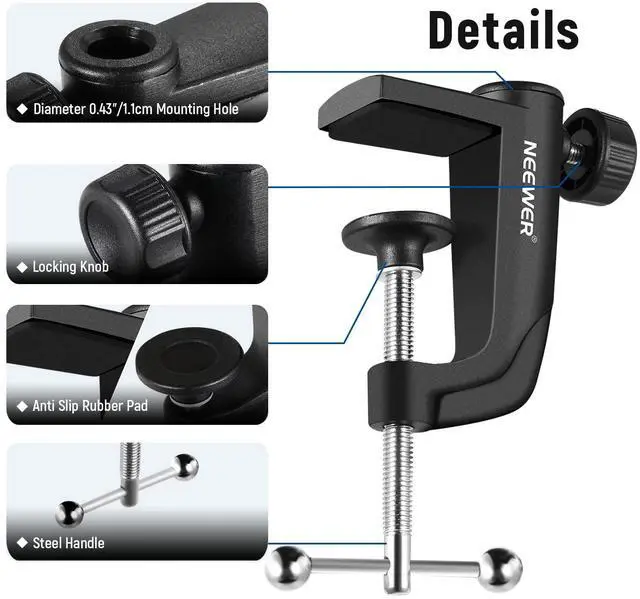 Details

◆ Diameter 0.43"/1.1cm Mounting Hole

◆ Locking Knob

◆ Anti Slip Rubber Pad

◆ Steel Handle

NEEWER®