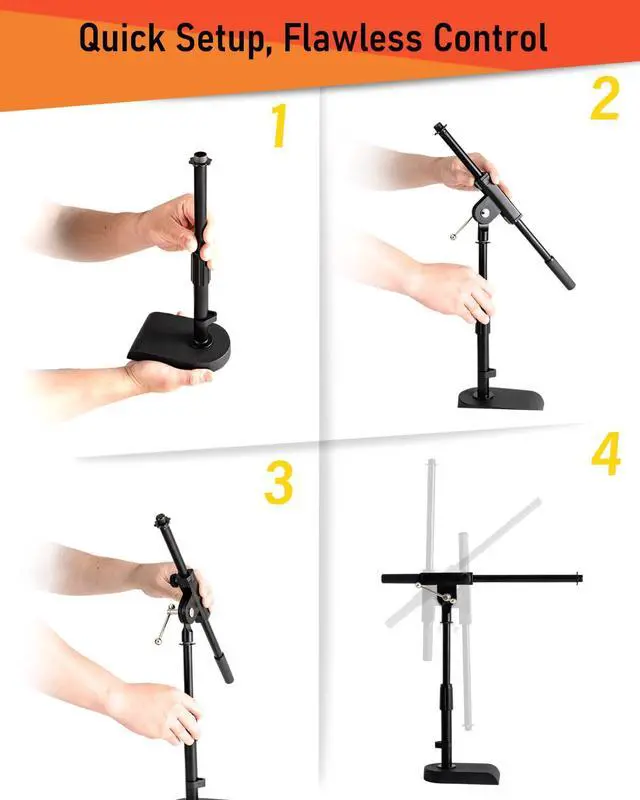 Quick Setup, Flawless Control

1

2

3

4