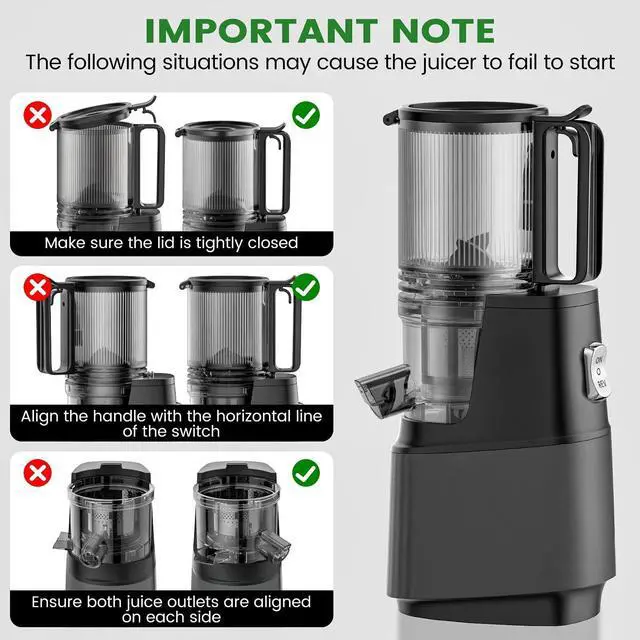 IMPORTANT NOTE
The following situations may cause the juicer to fail to start

Make sure the lid is tightly closed

Align the handle with the horizontal line of the switch

Ensure both juice outlets are aligned on each side

ON
O
REV